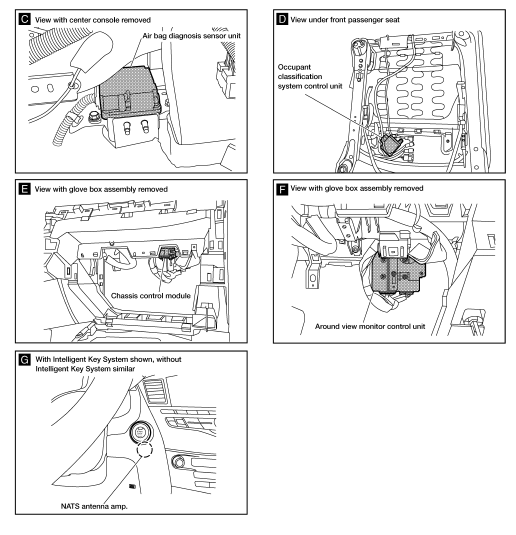 C View with center console removed

Air bag diagnosis sensor unit

D View under front passenger seat

Occupant classification system control unit

E View with glove box assembly removed

Chassis control module

F View with glove box assembly removed

Around view monitor control unit

G With Intelligent Key System shown, without Intelligent Key System similar

NATS antenna amp.