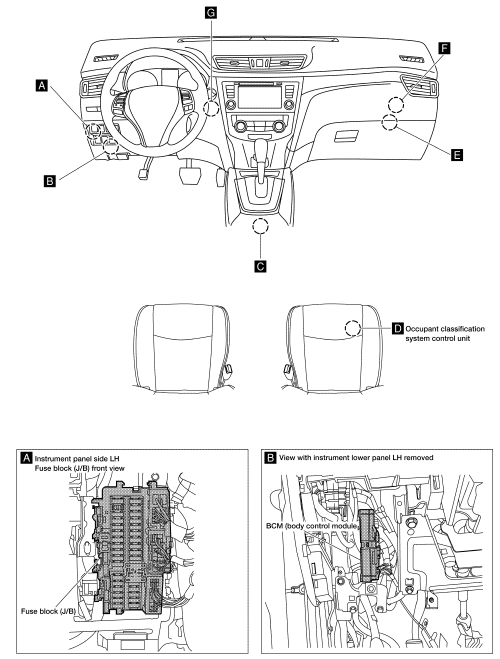 G
F
A
E
B
C
D Occupant classification system control unit

A Instrument panel side LH
Fuse block (J/B) front view

Fuse block (J/B)

B View with instrument lower panel LH removed

BCM (body control module)