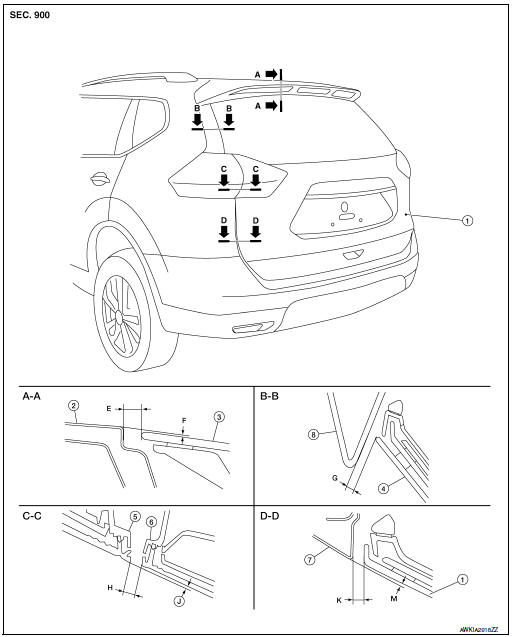 SEC. 900

A
A
B
B
C
C
D
D
1

A-A
2
E
F
3

B-B
8
G
4

C-C
5
6
H
J

D-D
7
K
M
1

AWKIA2018ZZ