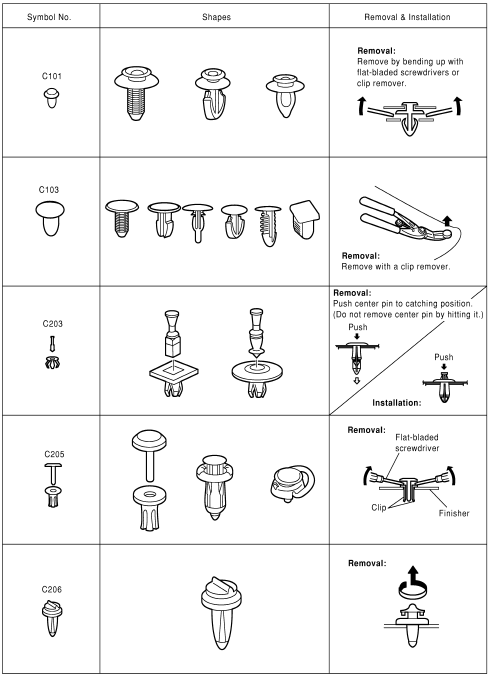 | Symbol No. | Shapes | Removal & Installation |
|---|---|---|
| C101 | | **Removal:** Remove by bending up with flat-bladed screwdrivers or clip remover. |
| C103 | | **Removal:** Remove with a clip remover. |
| C203 | | **Removal:** Push center pin to catching position. (Do not remove center pin by hitting it.) Push Push **Installation:** |
| C205 | | **Removal:** Flat-bladed screwdriver Clip Finisher |
| C206 | | **Removal:** |