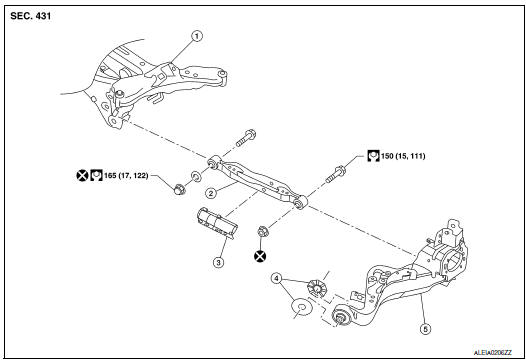 SEC. 431

1

150 (15, 111)

165 (17, 122)

2

3

4

5

ALEIA0206ZZ