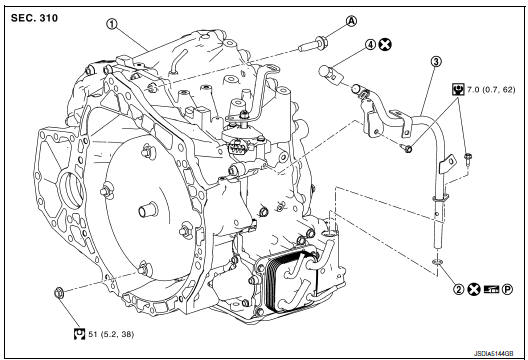 SEC. 310

1

A

4

3

7.0 (0.7, 62)

2 P

51 (5.2, 38)

JSDIA5144GB