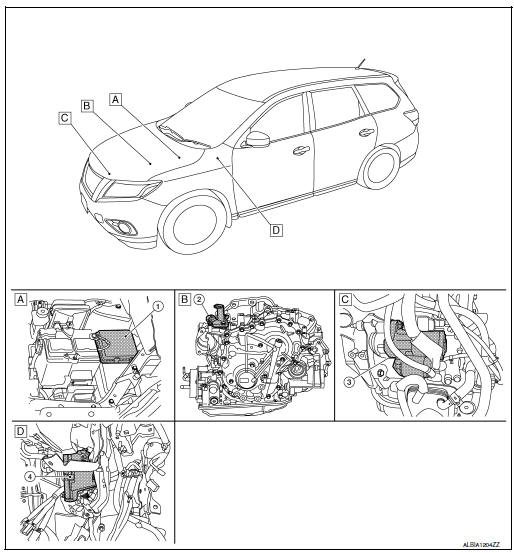 C
B
A
D
A
1
B
2
C
3
D
4
ALBIA1204ZZ